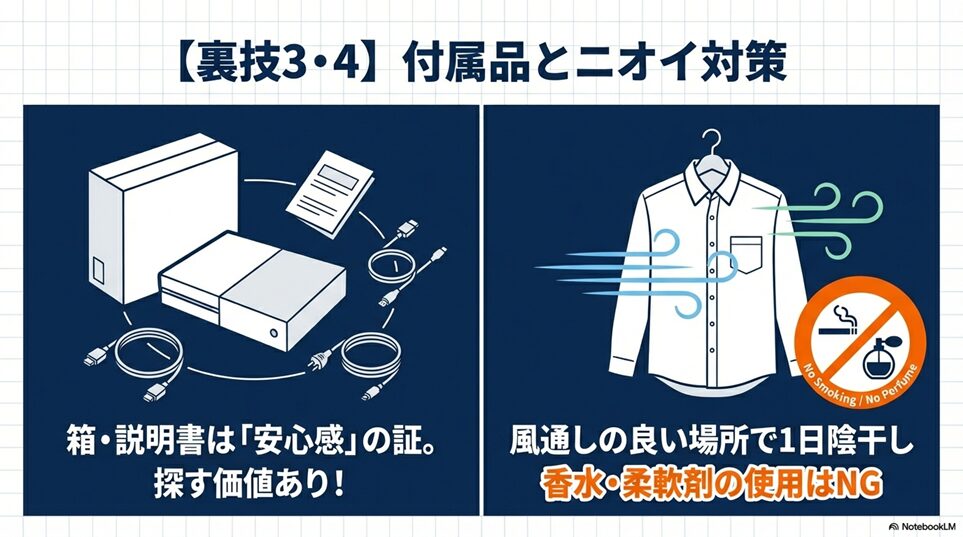 【裏技3・4】付属品とニオイ対策

箱・説明書は「安心感」の証。
探す価値あり！

No Smoking / No Perfume

風通しの良い場所で1日陰干し
香水・柔軟剤の使用はNG

NotebookLM